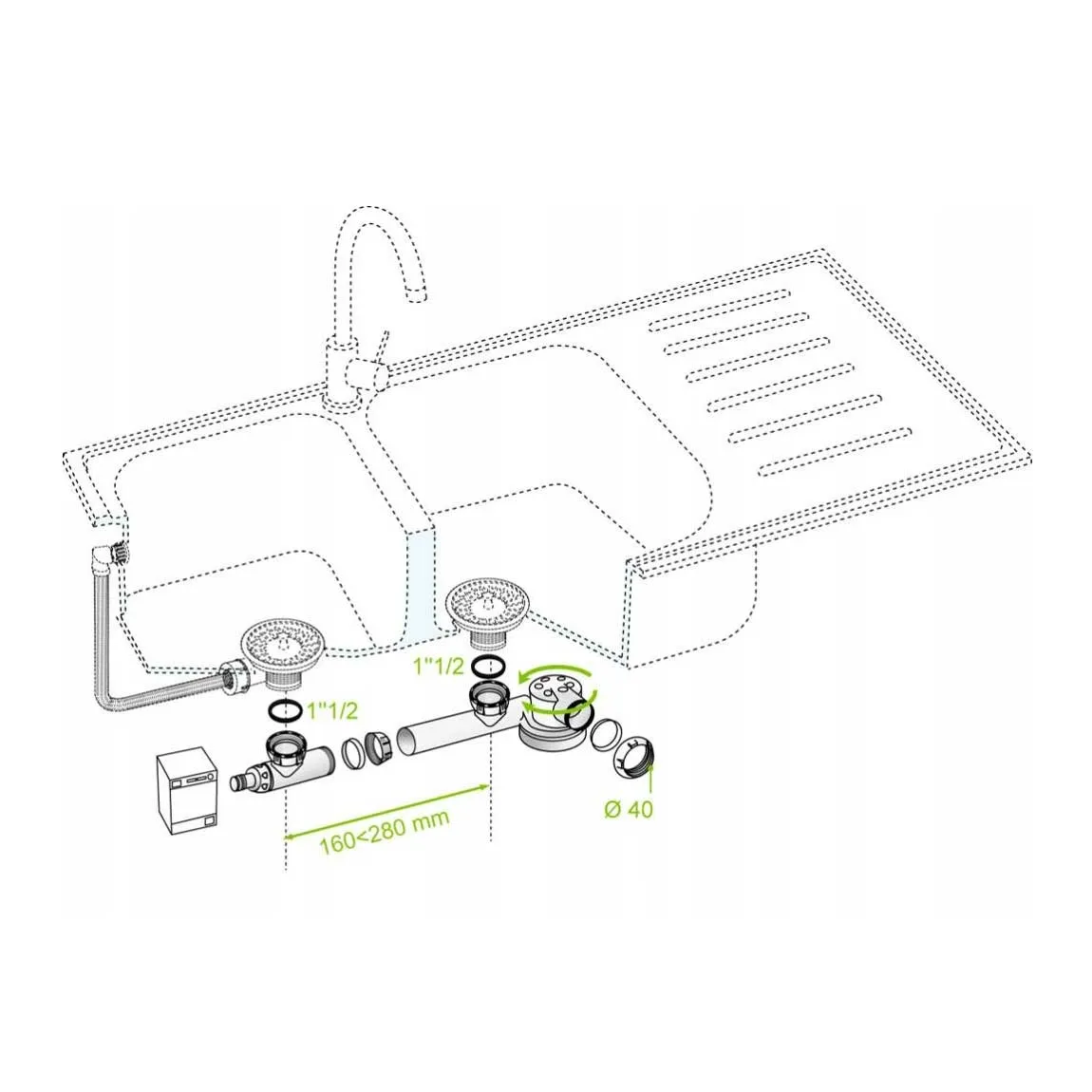 1"1/2

1"1/2

160<280 mm

Ø 40